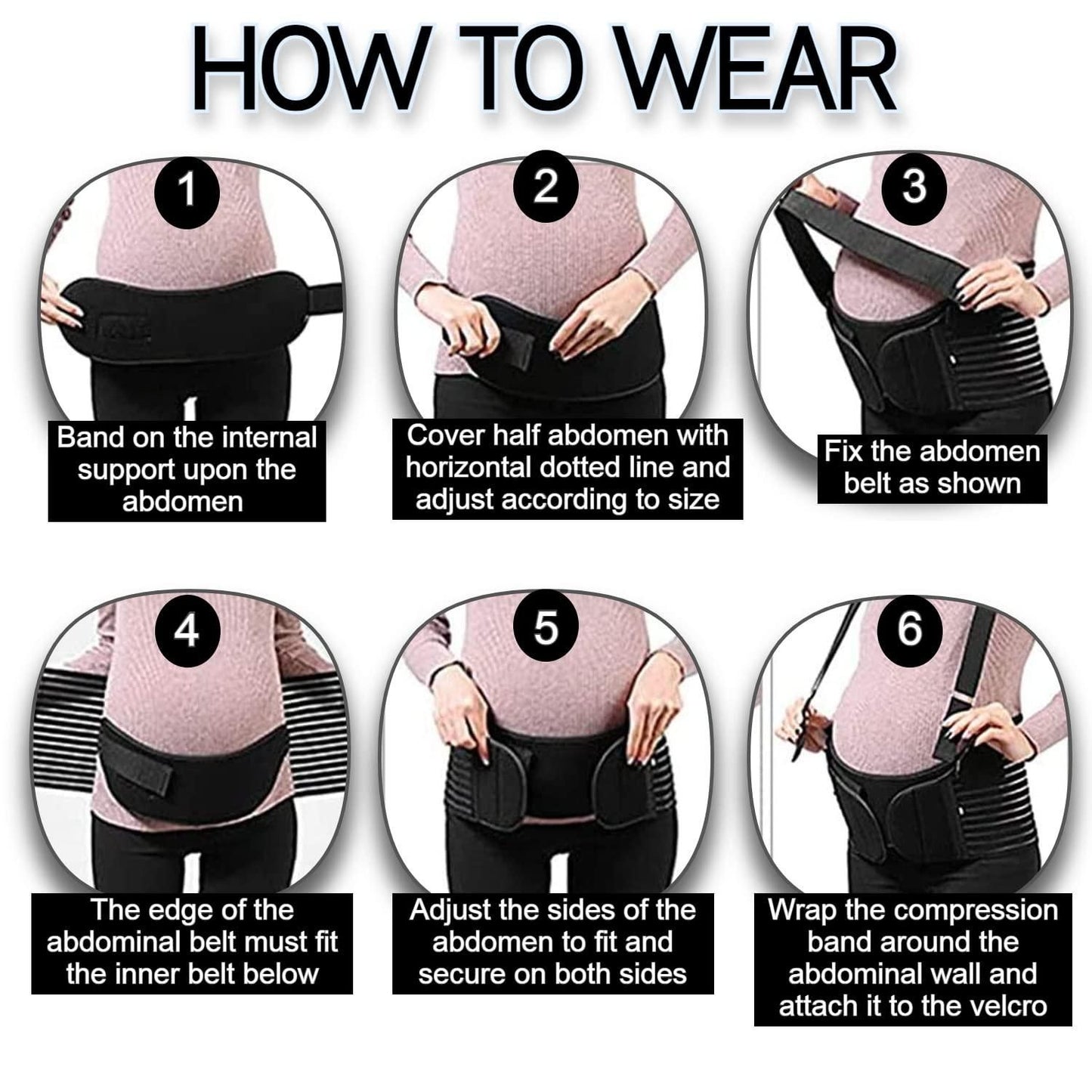 HOW TO WEAR

1

Band on the internal support upon the abdomen

2

Cover half abdomen with horizontal dotted line and adjust according to size

3

Fix the abdomen belt as shown

4

The edge of the abdominal belt must fit the inner belt below

5

Adjust the sides of the abdomen to fit and secure on both sides

6

Wrap the compression band around the abdominal wall and attach it to the velcro