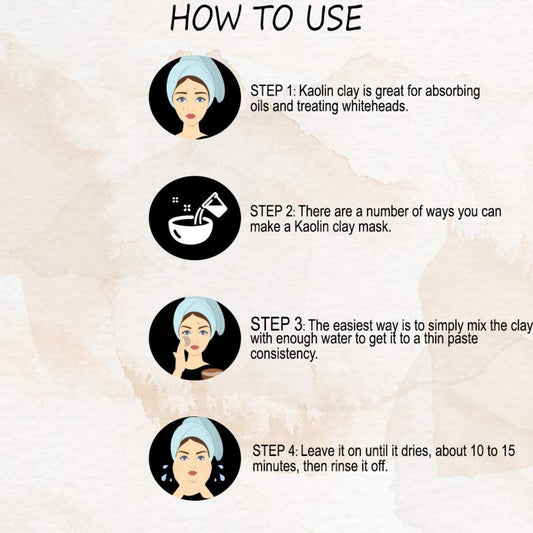 HOW TO USE

STEP 1: Kaolin clay is great for absorbing oils and treating whiteheads.

STEP 2: There are a number of ways you can make a Kaolin clay mask.

STEP 3: The easiest way is to simply mix the clay with enough water to get it to a thin paste consistency.

STEP 4: Leave it on until it dries, about 10 to 15 minutes, then rinse it off.