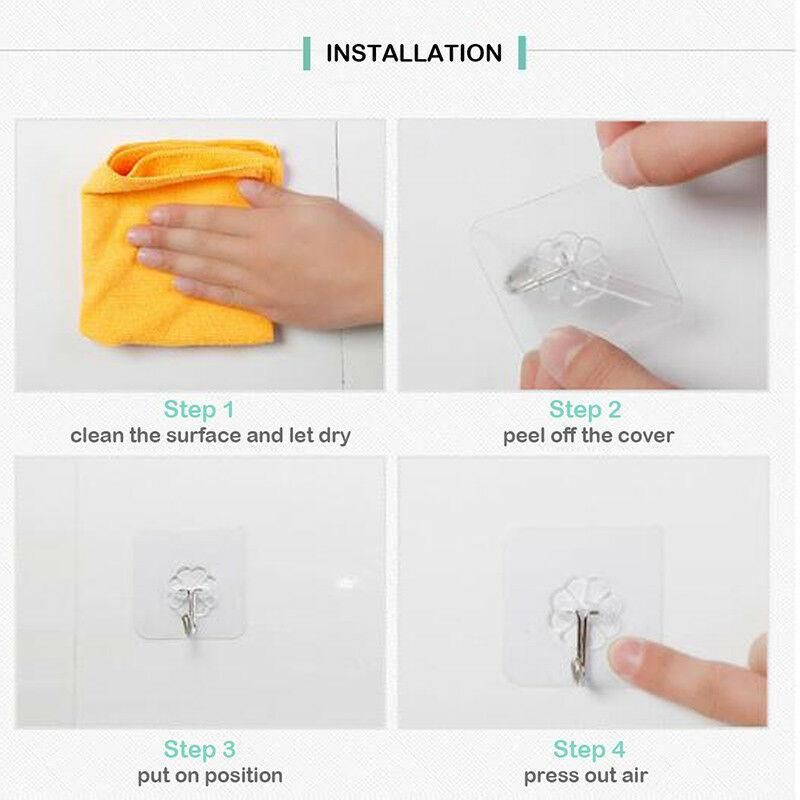 INSTALLATION

Step 1
clean the surface and let dry

Step 2
peel off the cover

Step 3
put on position

Step 4
press out air