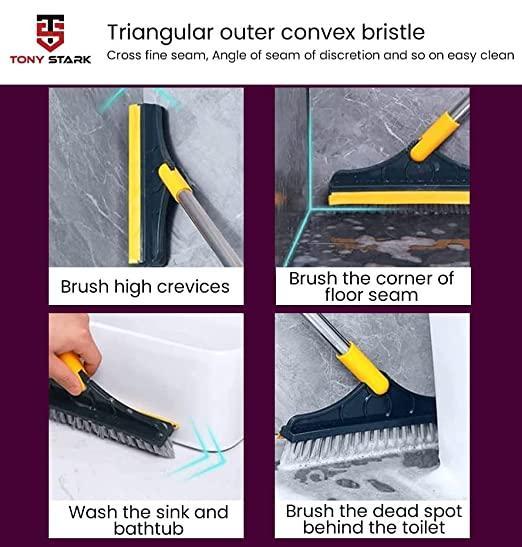 TONY STARK

Triangular outer convex bristle
Cross fine seam, Angle of seam of discretion and so on easy clean

Brush high crevices

Brush the corner of floor seam

Wash the sink and bathtub

Brush the dead spot behind the toilet