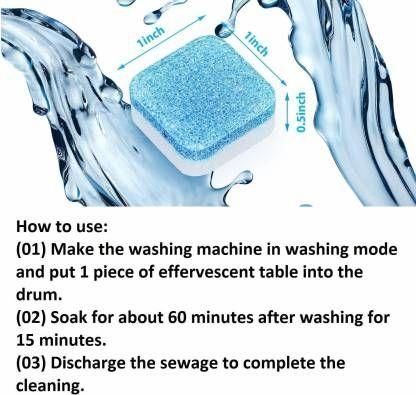 1inch
1inch
0.5inch

How to use:
(01) Make the washing machine in washing mode and put 1 piece of effervescent table into the drum.
(02) Soak for about 60 minutes after washing for 15 minutes.
(03) Discharge the sewage to complete the cleaning.