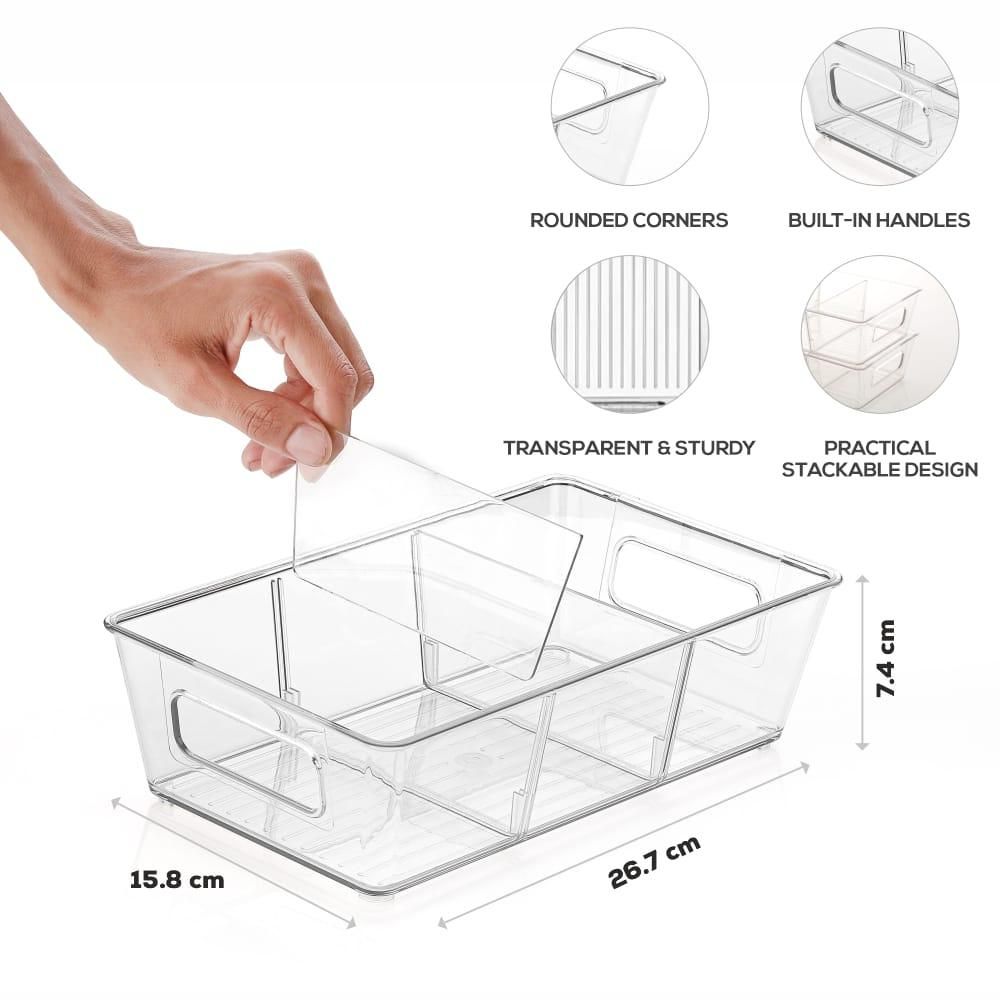 ROUNDED CORNERS

BUILT-IN HANDLES

TRANSPARENT & STURDY

PRACTICAL STACKABLE DESIGN

7.4 cm

15.8 cm

26.7 cm