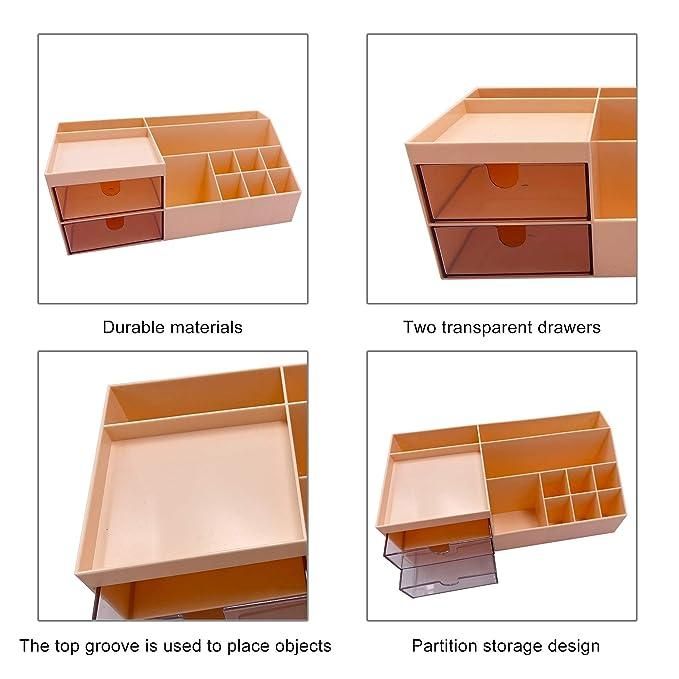 Durable materials

Two transparent drawers

The top groove is used to place objects

Partition storage design