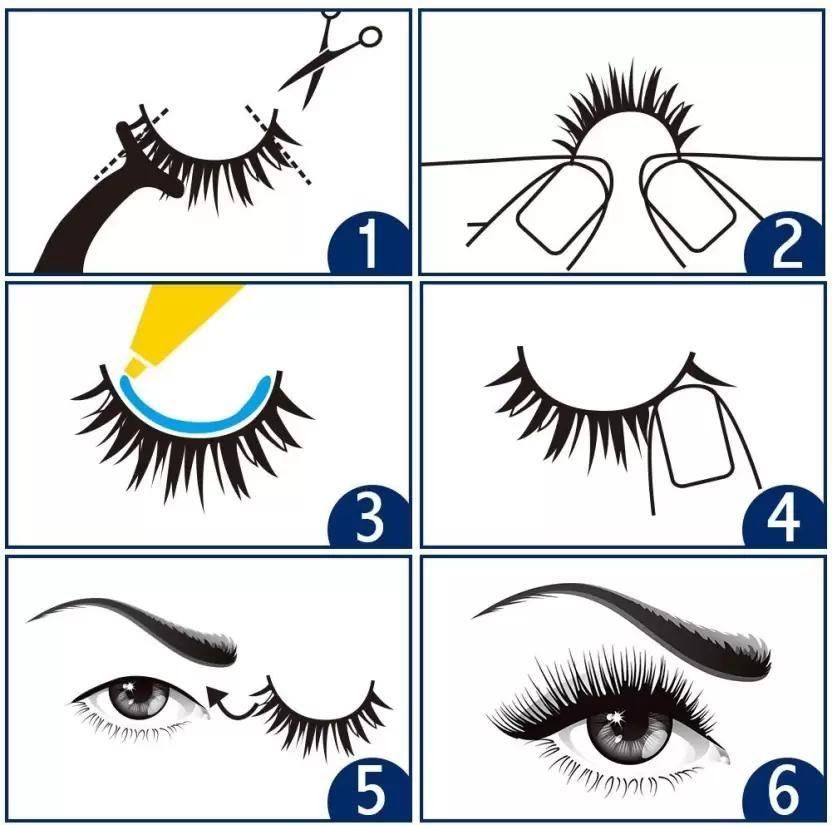 1

2

3

4

5

6